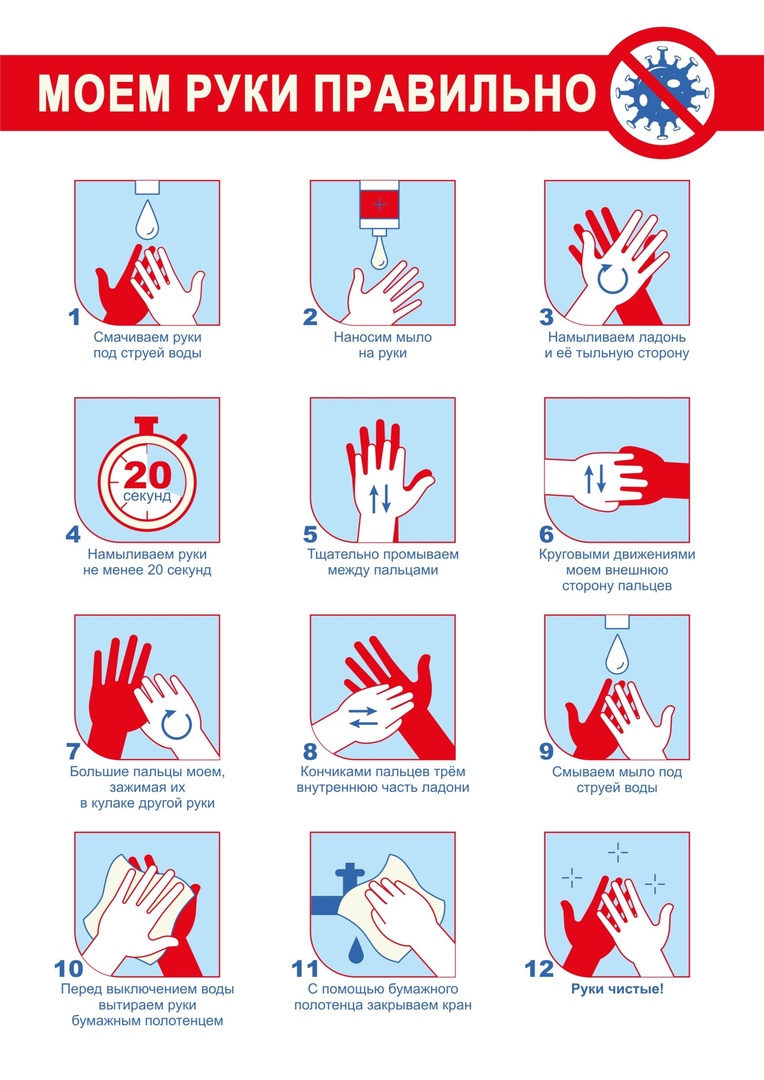 МОЕМ РУКИ ПРАВИЛЬНО

1
Смачиваем руки под струей воды

2
Наносим мыло на руки

3
Намыливаем ладонь и её тыльную сторону

20 секунд

4
Намыливаем руки не менее 20 секунд

5
Тщательно промываем между пальцами

6
Круговыми движениями моем внешнюю сторону пальцев

7
Большие пальцы моем, зажимая их в кулаке другой руки

8
Кончиками пальцев трём внутреннюю часть ладони

9
Смываем мыло под струей воды

10
Перед выключением воды вытираем руки бумажным полотенцем

11
С помощью бумажного полотенца закрываем кран

12
Руки чистые!